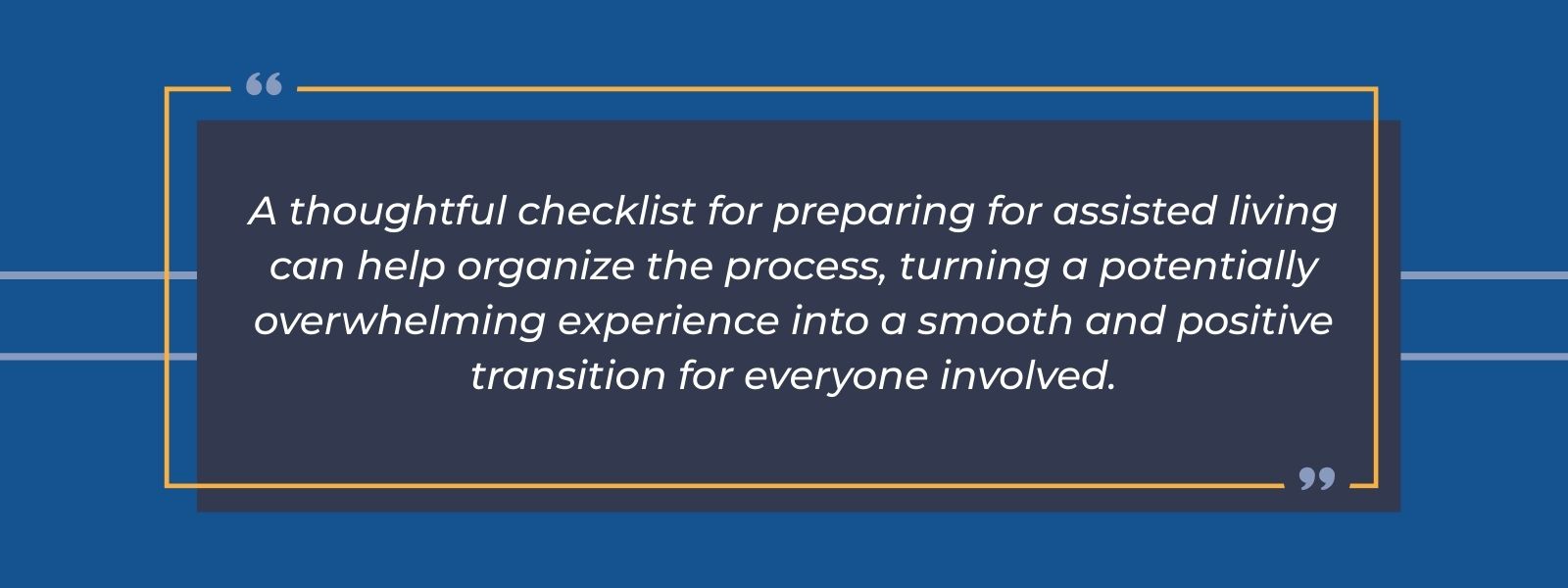 “

A thoughtful checklist for preparing for assisted living can help organize the process, turning a potentially overwhelming experience into a smooth and positive transition for everyone involved.

”